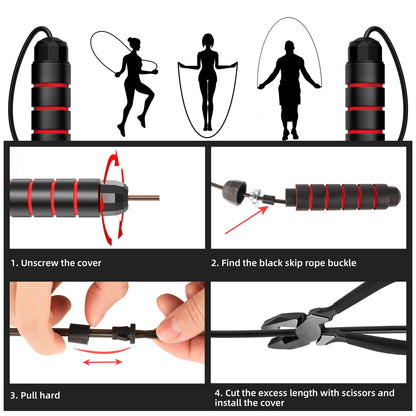 1. Unscrew the cover

2. Find the black skip rope buckle

3. Pull hard

4. Cut the excess length with scissors and install the cover